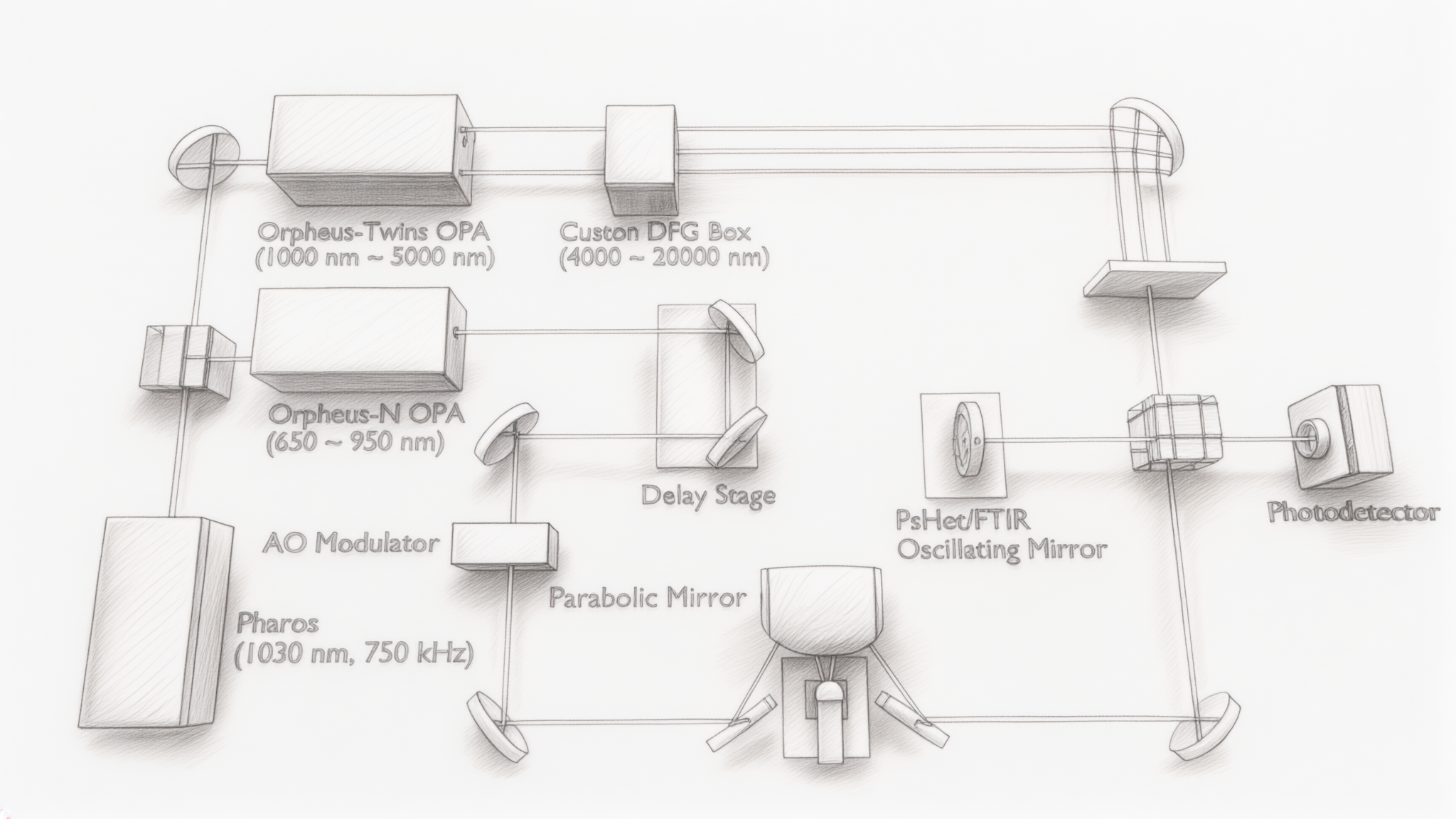 Orpheus-Twins OPA
(1000 nm ~ 5000 nm)

Custon DFG Box
(4000 ~ 20000 nm)

Orpheus-N OPA
(650 ~ 950 nm)

Delay Stage

PsHet/FTIR
Oscillating Mirror

Photodetector

AO Modulator

Parabolic Mirror

Pharos
(1030 nm, 750 kHz)